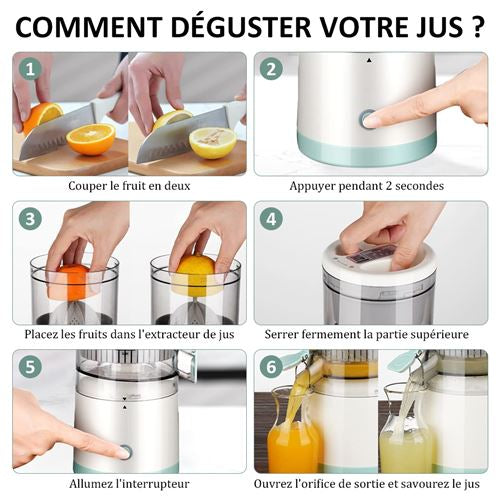 COMMENT DÉGUSTER VOTRE JUS ?

1

Couper le fruit en deux

2

Appuyer pendant 2 secondes

3

Placez les fruits dans l'extracteur de jus

4

Serrer fermement la partie supérieure

5

Allumez l'interrupteur

6

Ouvrez l'orifice de sortie et savourez le jus