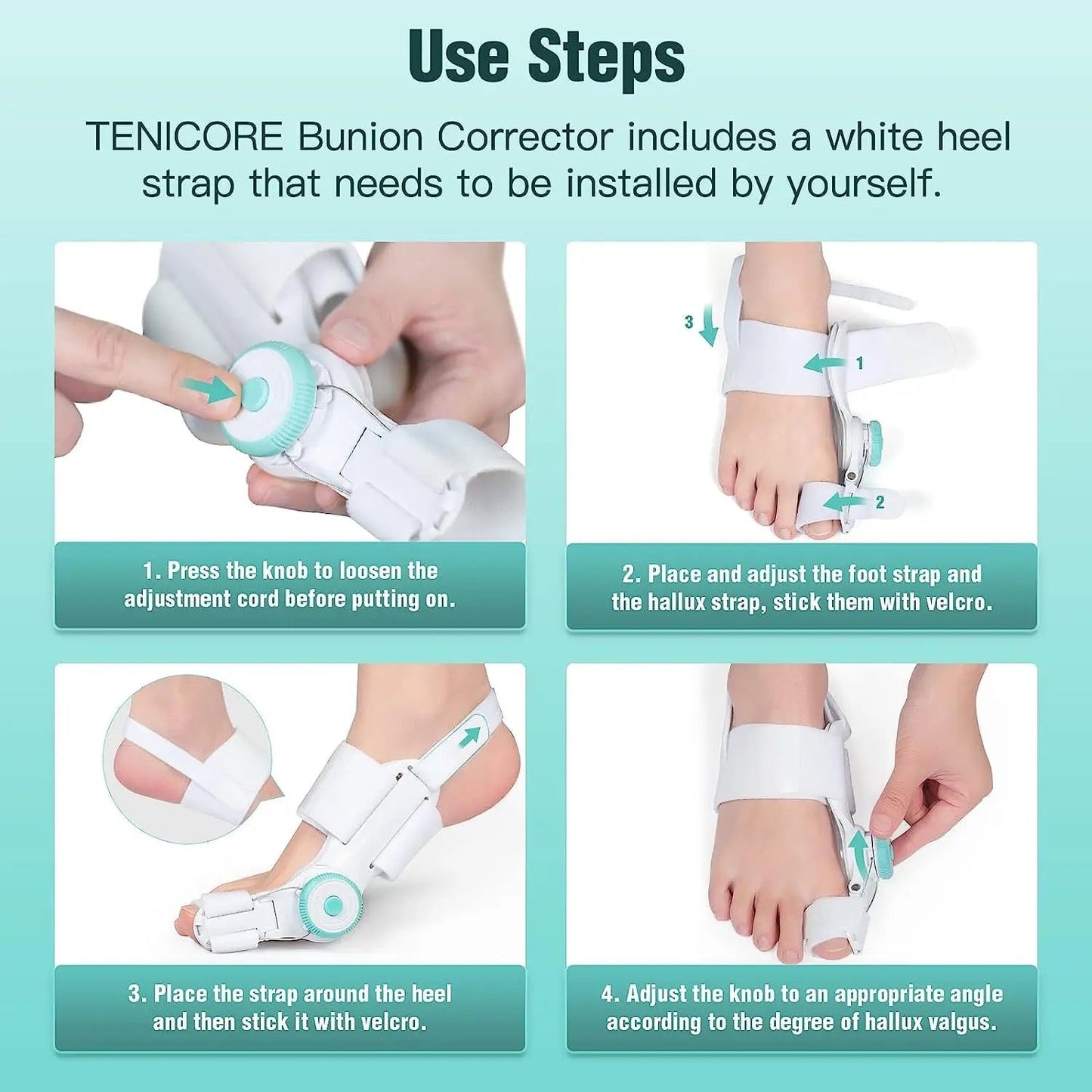 Use Steps

TENICORE Bunion Corrector includes a white heel strap that needs to be installed by yourself.

1. Press the knob to loosen the adjustment cord before putting on.

3

1

2

2. Place and adjust the foot strap and the hallux strap, stick them with velcro.

3. Place the strap around the heel and then stick it with velcro.

4. Adjust the knob to an appropriate angle according to the degree of hallux valgus.