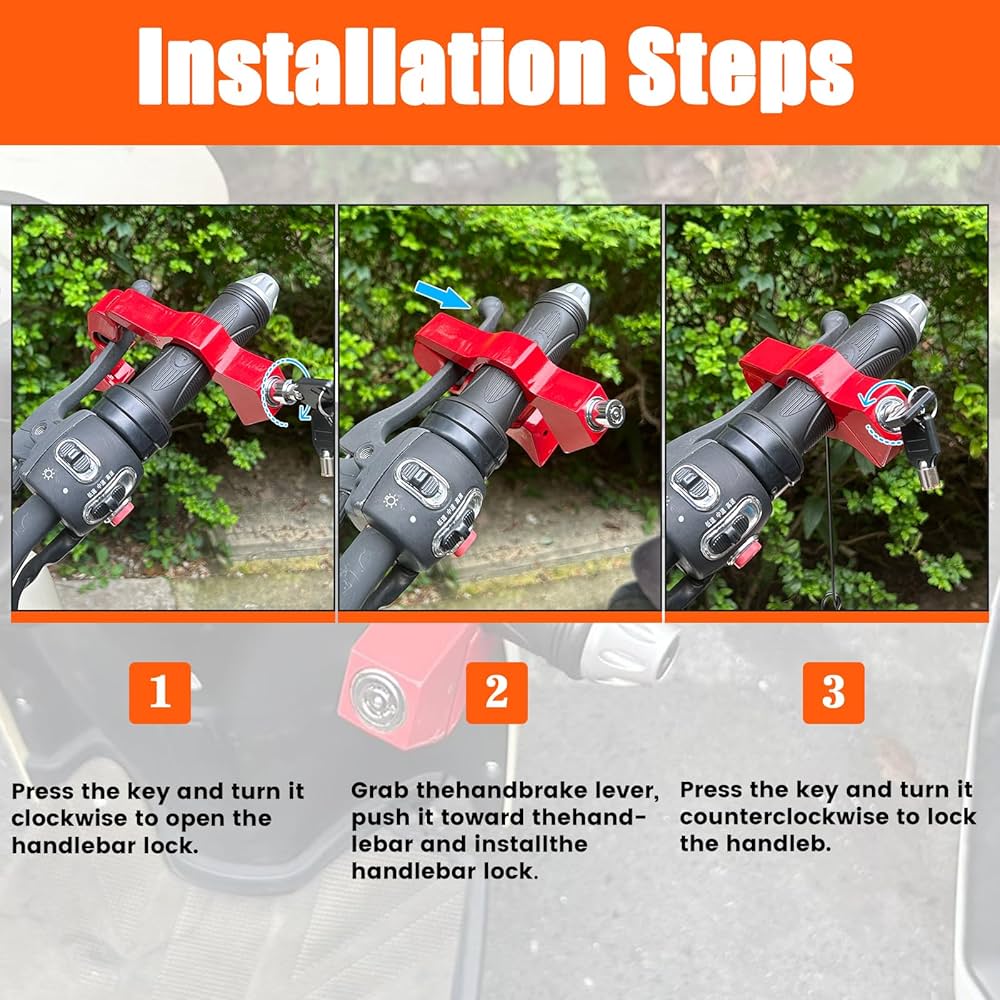 Installation Steps

1

Press the key and turn it clockwise to open the handlebar lock.

2

Grab thehandbrake lever, push it toward thehandlebar and installthe handlebar lock.

3

Press the key and turn it counterclockwise to lock the handleb.